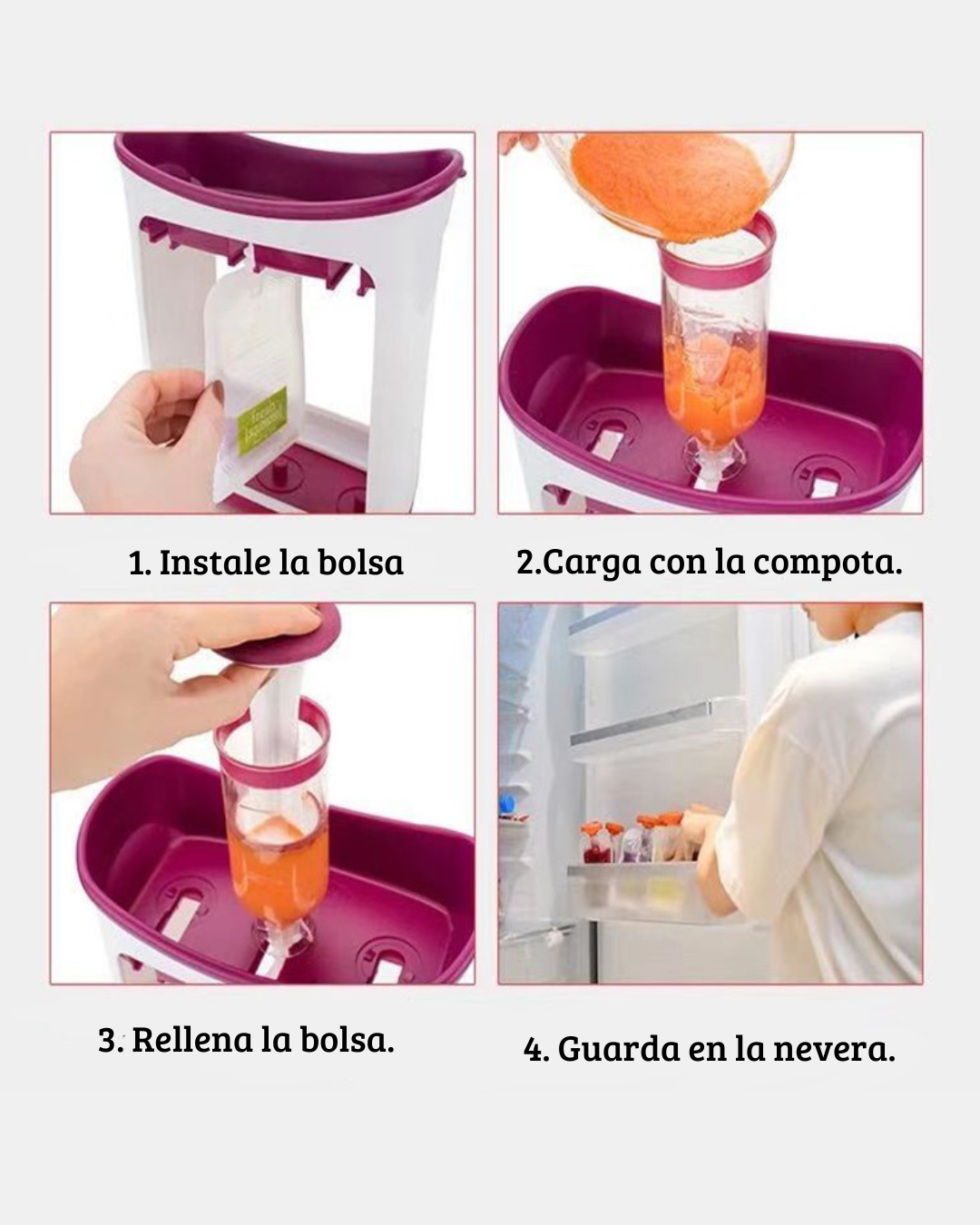 1. Instale la bolsa

2.Carga con la compota.

3. Rellena la bolsa.

4. Guarda en la nevera.